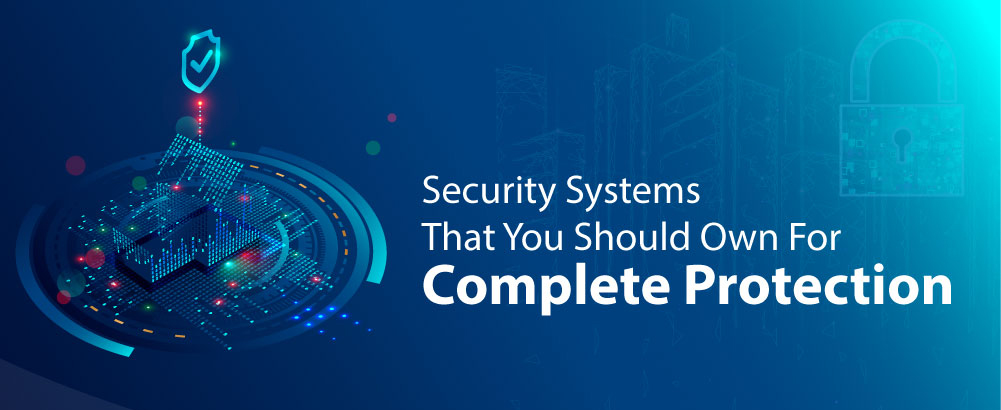 Security Systems
That You Should Own For
Complete Protection